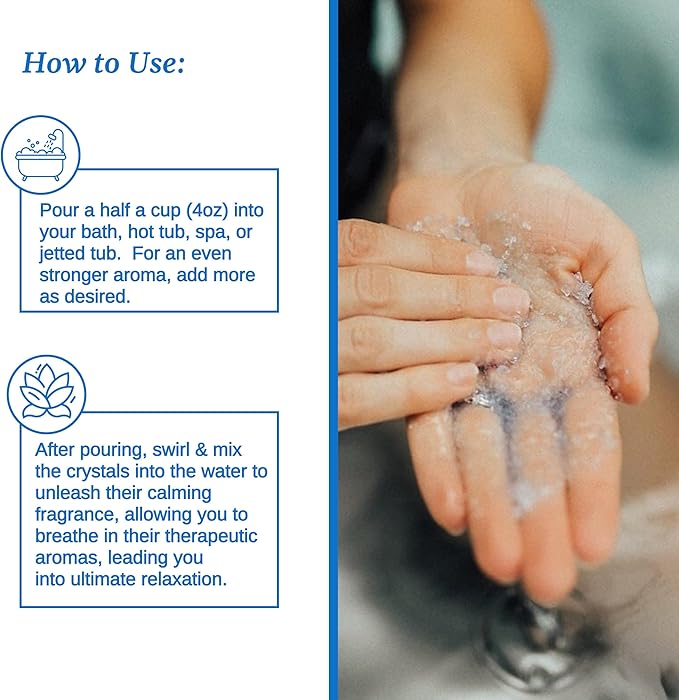 How to Use:

Pour a half a cup (4oz) into your bath, hot tub, spa, or jetted tub. For an even stronger aroma, add more as desired.

After pouring, swirl & mix the crystals into the water to unleash their calming fragrance, allowing you to breathe in their therapeutic aromas, leading you into ultimate relaxation.