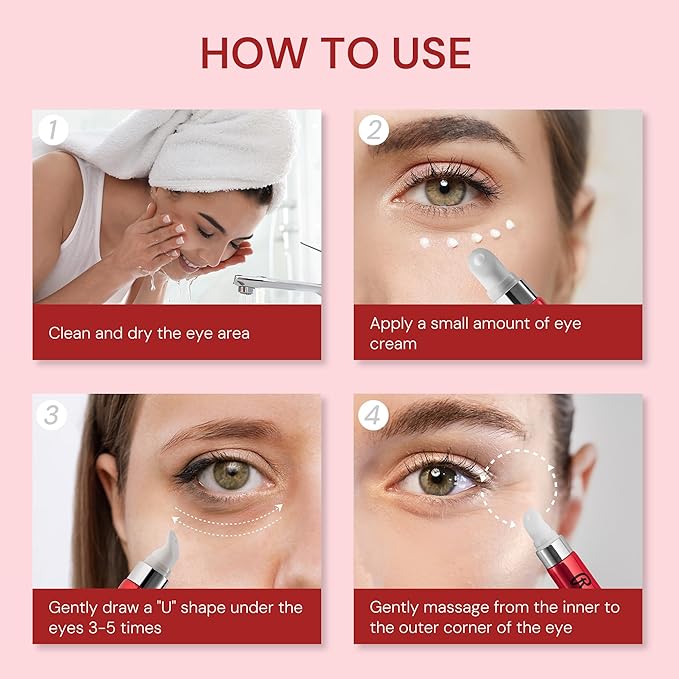 HOW TO USE

1

Clean and dry the eye area

2

Apply a small amount of eye cream

3

Gently draw a "U" shape under the eyes 3-5 times

4

Gently massage from the inner to the outer corner of the eye