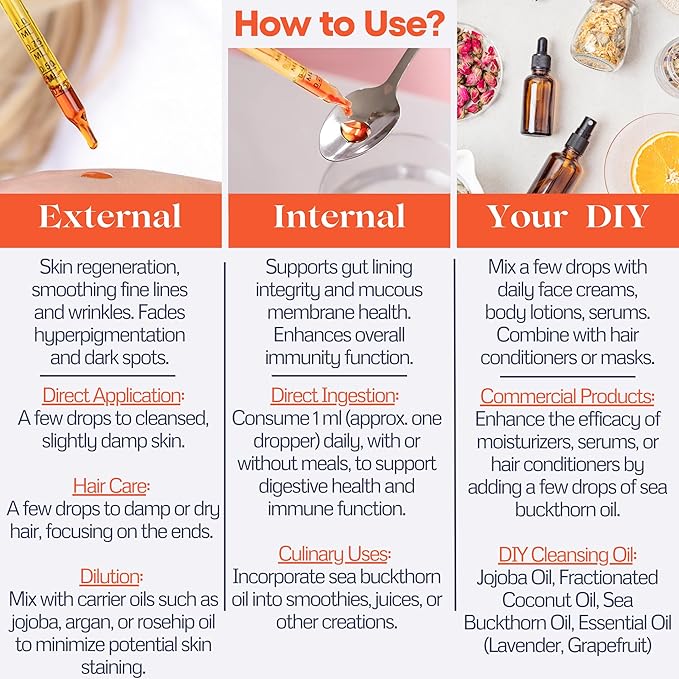 How to Use?

External

Skin regeneration, smoothing fine lines and wrinkles. Fades hyperpigmentation and dark spots.

Direct Application:
A few drops to cleansed, slightly damp skin.

Hair Care:
A few drops to damp or dry hair, focusing on the ends.

Dilution:
Mix with carrier oils such as jojoba, argan, or rosehip oil to minimize potential skin staining.

Internal

Supports gut lining integrity and mucous membrane health. Enhances overall immunity function.

Direct Ingestion:
Consume 1 ml (approx. one dropper) daily, with or without meals, to support digestive health and immune function.

Culinary Uses:
Incorporate sea buckthorn oil into smoothies, juices, or other creations.

Your DIY

Mix a few drops with daily face creams, body lotions, serums. Combine with hair conditioners or masks.

Commercial Products:
Enhance the efficacy of moisturizers, serums, or hair conditioners by adding a few drops of sea buckthorn oil.

DIY Cleansing Oil:
Jojoba Oil, Fractionated Coconut Oil, Sea Buckthorn Oil, Essential Oil (Lavender, Grapefruit)