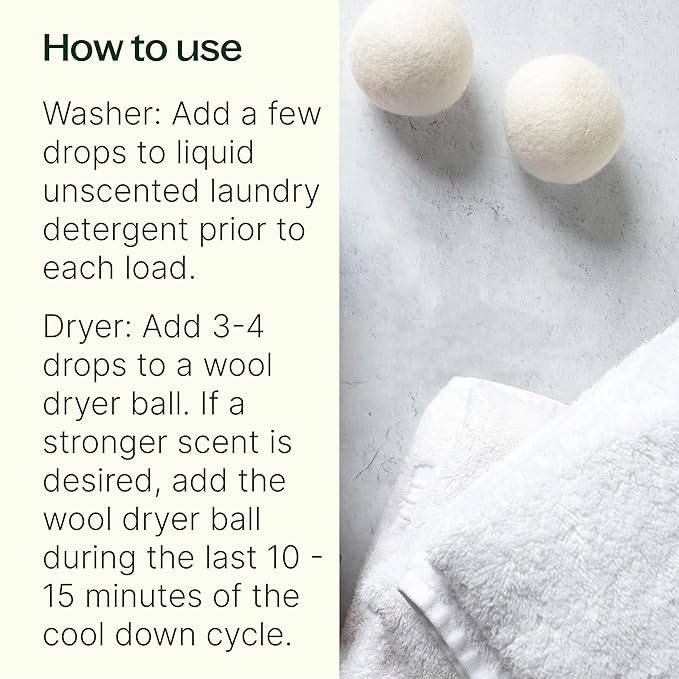 How to use

Washer: Add a few drops to liquid unscented laundry detergent prior to each load.

Dryer: Add 3-4 drops to a wool dryer ball. If a stronger scent is desired, add the wool dryer ball during the last 10 - 15 minutes of the cool down cycle.