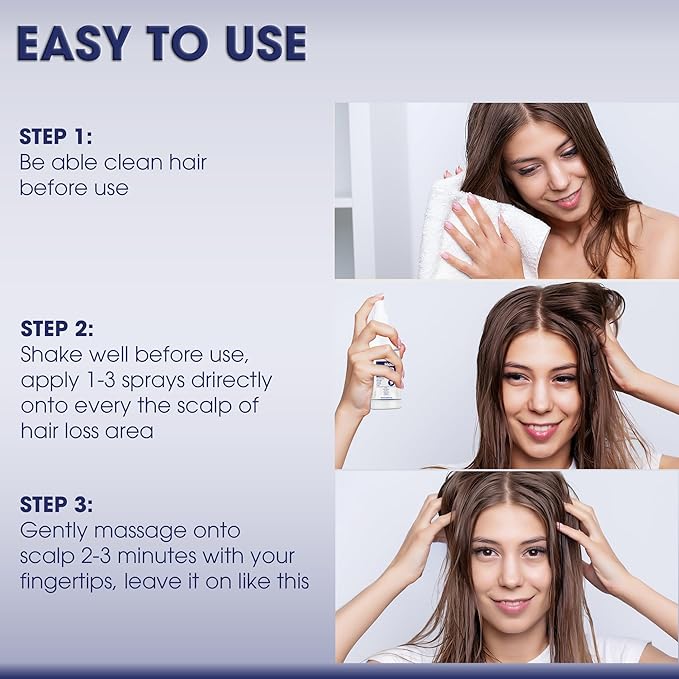 EASY TO USE

STEP 1:
Be able clean hair before use

STEP 2:
Shake well before use, apply 1-3 sprays drirectly onto every the scalp of hair loss area

STEP 3:
Gently massage onto scalp 2-3 minutes with your fingertips, leave it on like this