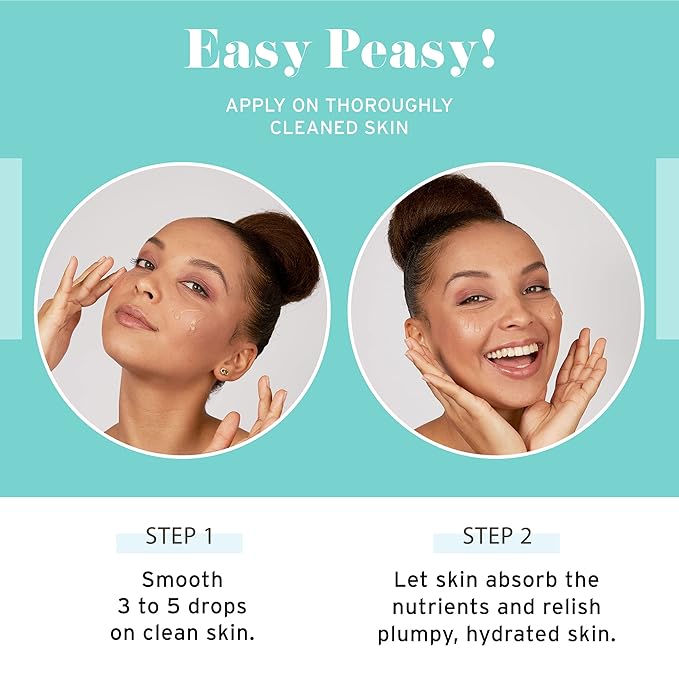 Easy Peasy!

APPLY ON THOROUGHLY CLEANED SKIN

STEP 1

Smooth 3 to 5 drops on clean skin.

STEP 2

Let skin absorb the nutrients and relish plumpy, hydrated skin.