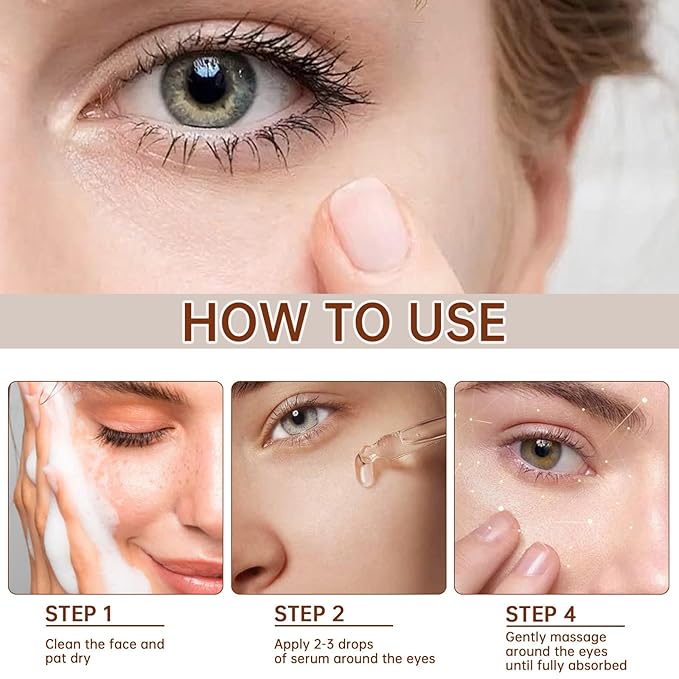 HOW TO USE

STEP 1
Clean the face and pat dry

STEP 2
Apply 2-3 drops of serum around the eyes

STEP 4
Gently massage around the eyes until fully absorbed