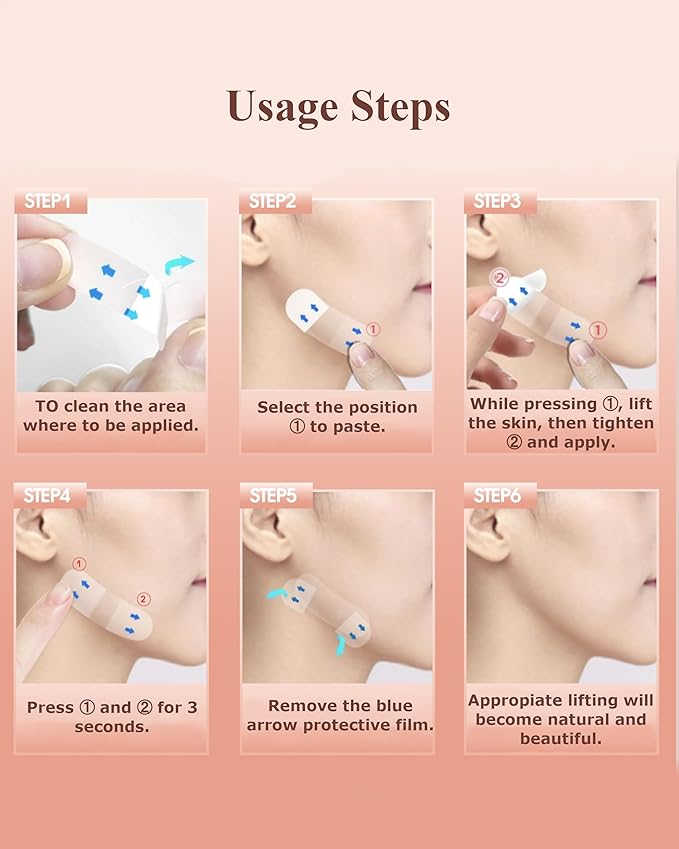 Usage Steps

STEP1

TO clean the area where to be applied.

STEP2

①

Select the position ① to paste.

STEP3

②

①

While pressing ①, lift the skin, then tighten ② and apply.

STEP4

①

②

Press ① and ② for 3 seconds.

STEP5

Remove the blue arrow protective film.

STEP6

Appropiate lifting will become natural and beautiful.