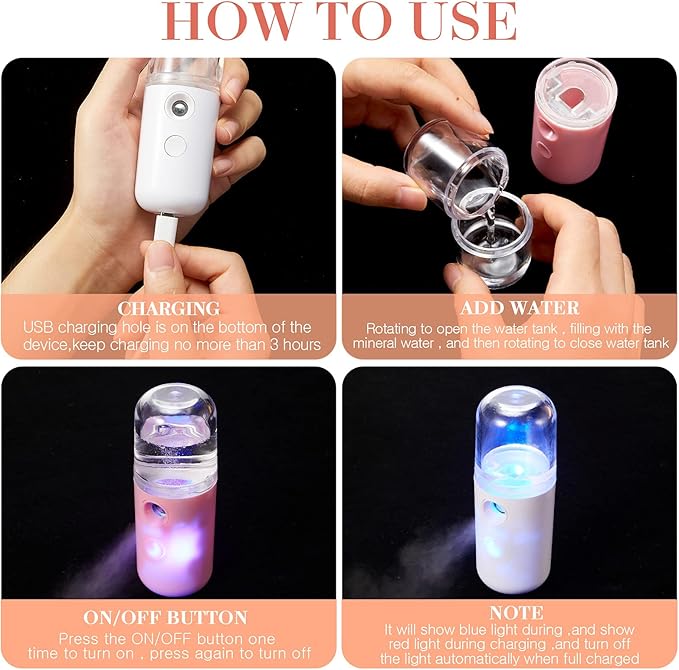 HOW TO USE

CHARGING
USB charging hole is on the bottom of the device,keep charging no more than 3 hours

ADD WATER
Rotating to open the water tank , filling with the mineral water , and then rotating to close water tank

ON/OFF BUTTON
Press the ON/OFF button one time to turn on , press again to turn off

NOTE
It will show blue light during ,and show red light during charging ,and turn off the light automatically when full charged