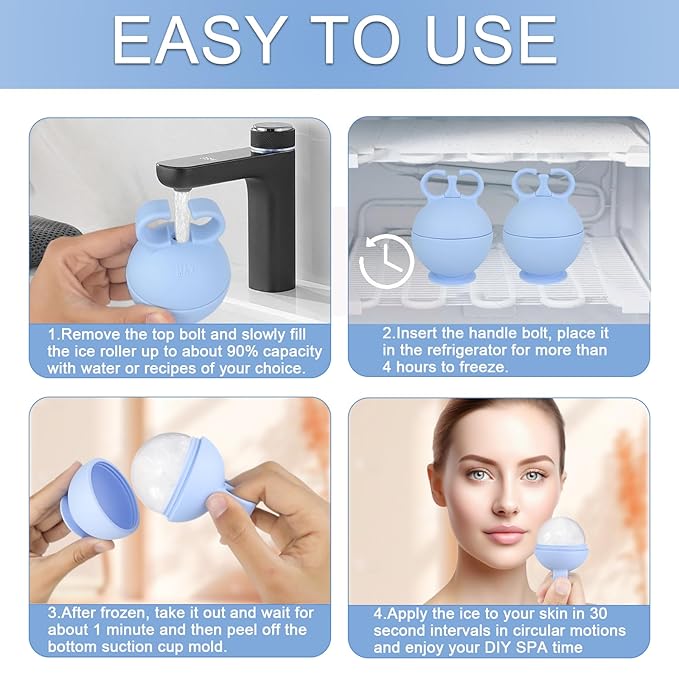 EASY TO USE

1.Remove the top bolt and slowly fill the ice roller up to about 90% capacity with water or recipes of your choice.

2.Insert the handle bolt, place it in the refrigerator for more than 4 hours to freeze.

3.After frozen, take it out and wait for about 1 minute and then peel off the bottom suction cup mold.

4.Apply the ice to your skin in 30 second intervals in circular motions and enjoy your DIY SPA time