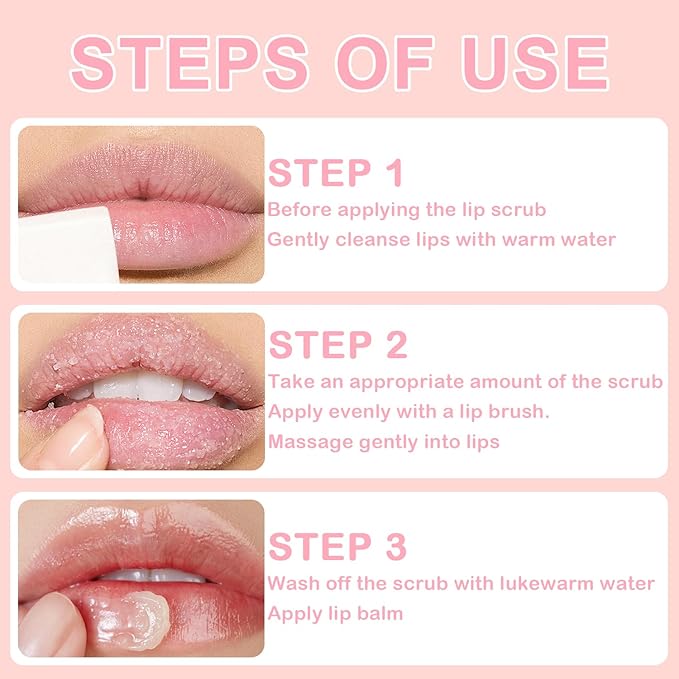 STEPS OF USE

STEP 1
Before applying the lip scrub
Gently cleanse lips with warm water

STEP 2
Take an appropriate amount of the scrub
Apply evenly with a lip brush.
Massage gently into lips

STEP 3
Wash off the scrub with lukewarm water
Apply lip balm