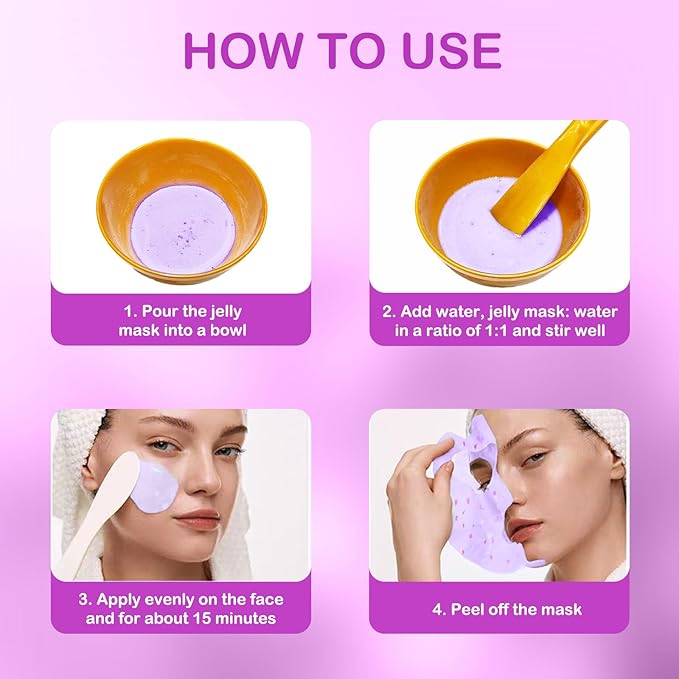 HOW TO USE

1. Pour the jelly mask into a bowl

2. Add water, jelly mask: water in a ratio of 1:1 and stir well

3. Apply evenly on the face and for about 15 minutes

4. Peel off the mask