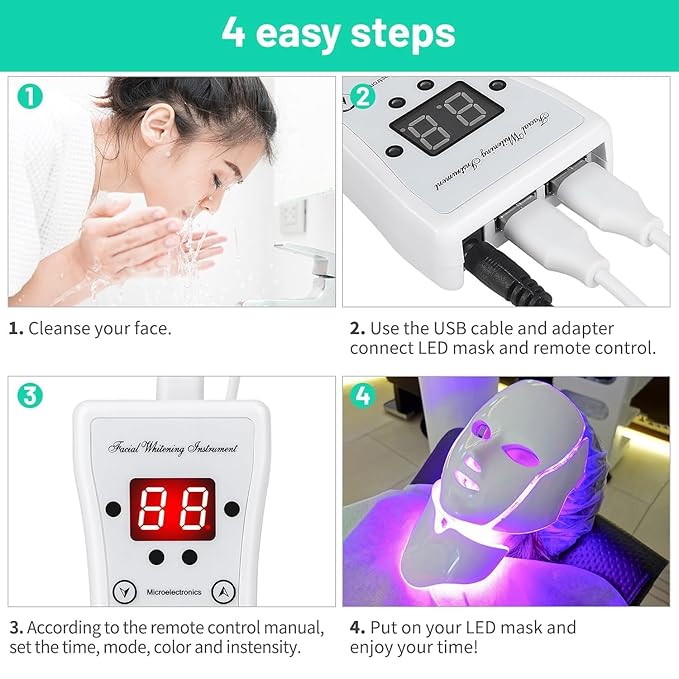 4 easy steps

1

2

Facial Whitening Instrument

1. Cleanse your face.

2. Use the USB cable and adapter connect LED mask and remote control.

3

Facial Whitening Instrument

88

Microelectronics

4

3. According to the remote control manual, set the time, mode, color and instensity.

4. Put on your LED mask and enjoy your time!