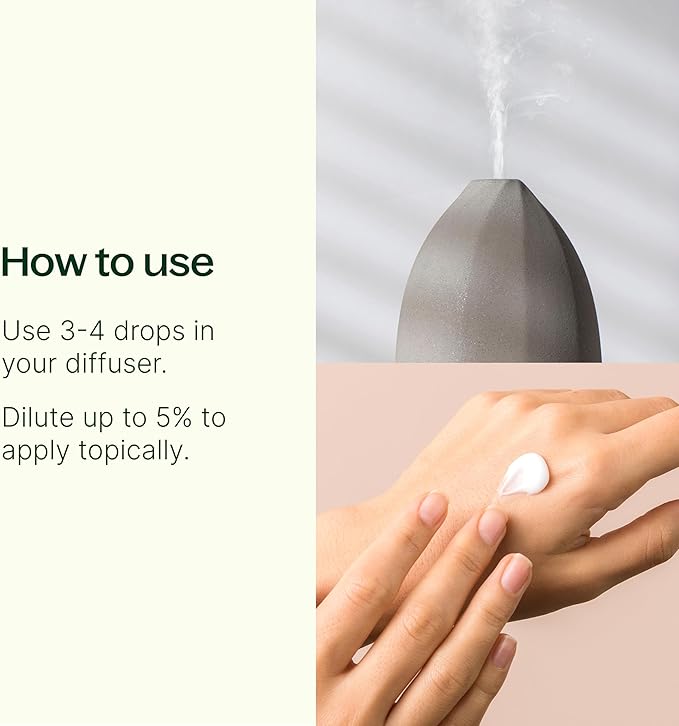 How to use

Use 3-4 drops in your diffuser.

Dilute up to 5% to apply topically.