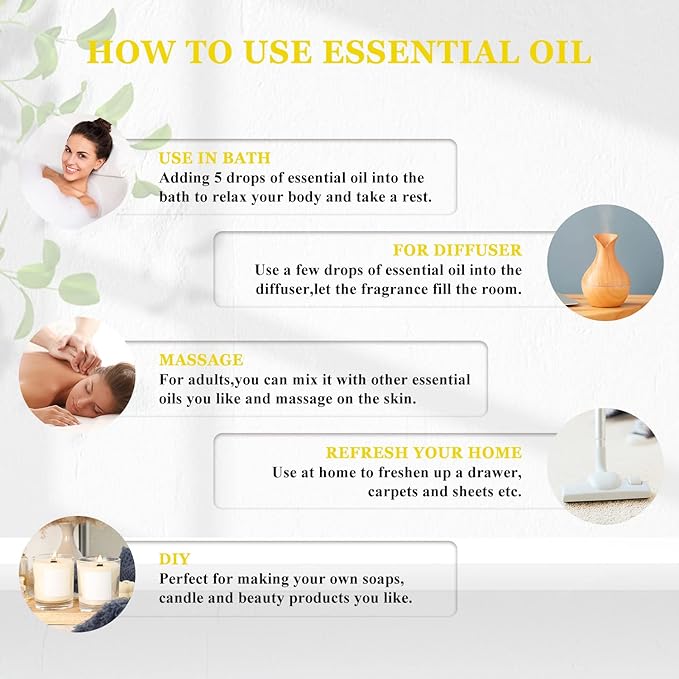 HOW TO USE ESSENTIAL OIL

USE IN BATH
Adding 5 drops of essential oil into the bath to relax your body and take a rest.

FOR DIFFUSER
Use a few drops of essential oil into the diffuser,let the fragrance fill the room.

MASSAGE
For adults,you can mix it with other essential oils you like and massage on the skin.

REFRESH YOUR HOME
Use at home to freshen up a drawer, carpets and sheets etc.

DIY
Perfect for making your own soaps, candle and beauty products you like.