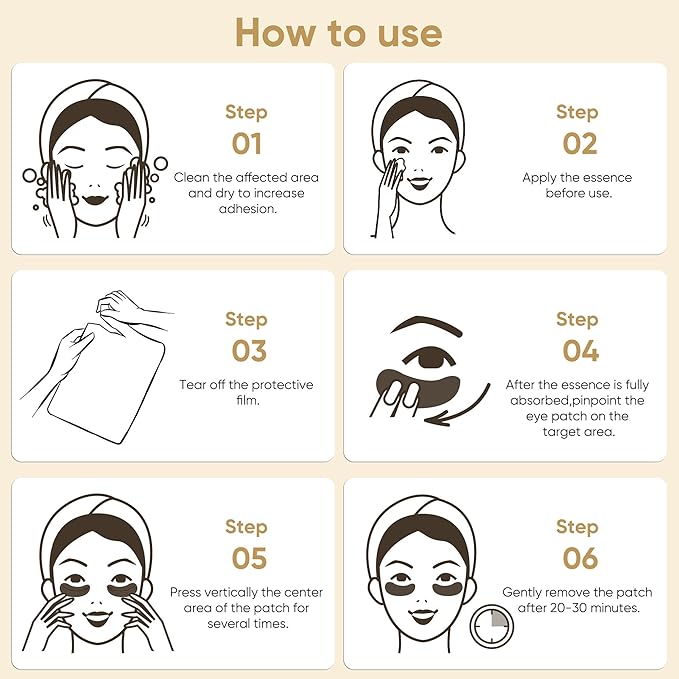 How to use

Step
01
Clean the affected area and dry to increase adhesion.

Step
02
Apply the essence before use.

Step
03
Tear off the protective film.

Step
04
After the essence is fully absorbed,pinpoint the eye patch on the target area.

Step
05
Press vertically the center area of the patch for several times.

Step
06
Gently remove the patch after 20-30 minutes.