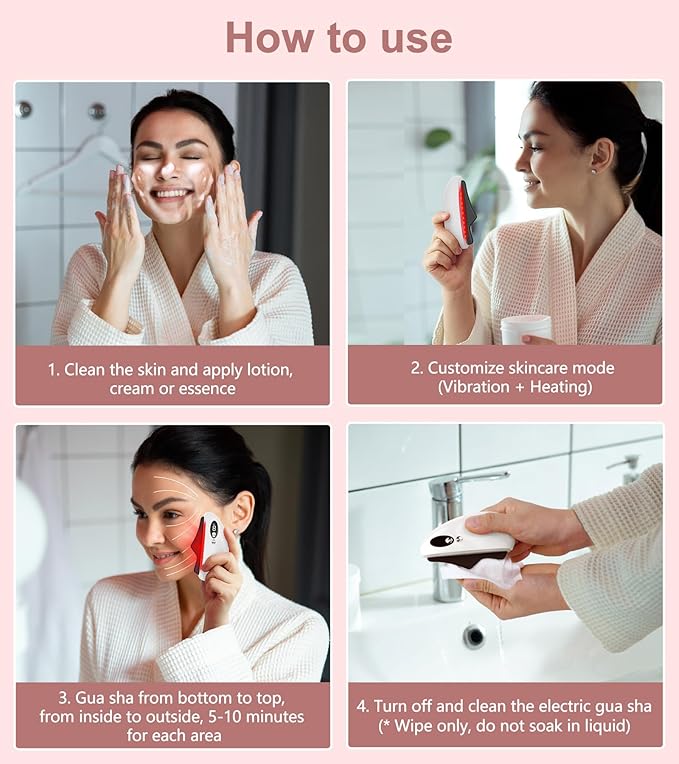 How to use

1. Clean the skin and apply lotion, cream or essence

2. Customize skincare mode (Vibration + Heating)

3. Gua sha from bottom to top, from inside to outside, 5-10 minutes for each area

4. Turn off and clean the electric gua sha (* Wipe only, do not soak in liquid)