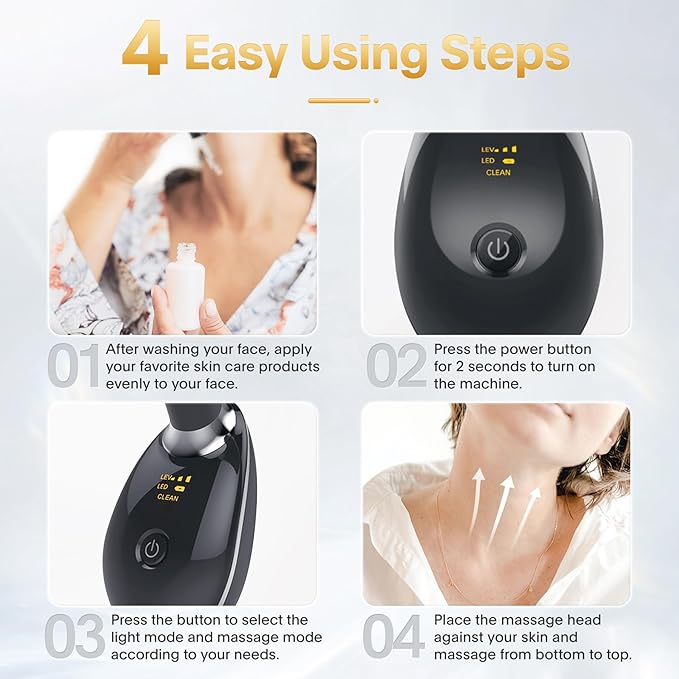 4 Easy Using Steps

LEV
LED
CLEAN

01 After washing your face, apply your favorite skin care products evenly to your face.

02 Press the power button for 2 seconds to turn on the machine.

LEV
LED
CLEAN

03 Press the button to select the light mode and massage mode according to your needs.

04 Place the massage head against your skin and massage from bottom to top.