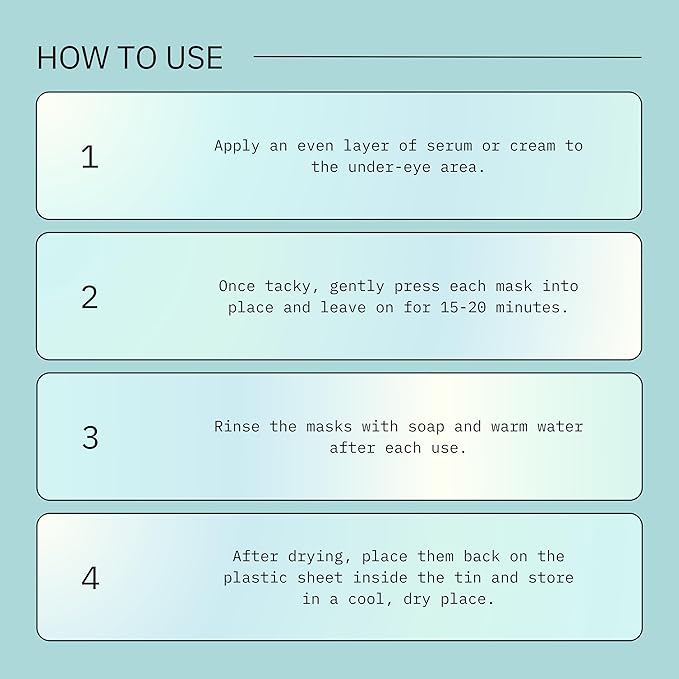 HOW TO USE

1

Apply an even layer of serum or cream to the under-eye area.

2

Once tacky, gently press each mask into place and leave on for 15-20 minutes.

3

Rinse the masks with soap and warm water after each use.

4

After drying, place them back on the plastic sheet inside the tin and store in a cool, dry place.