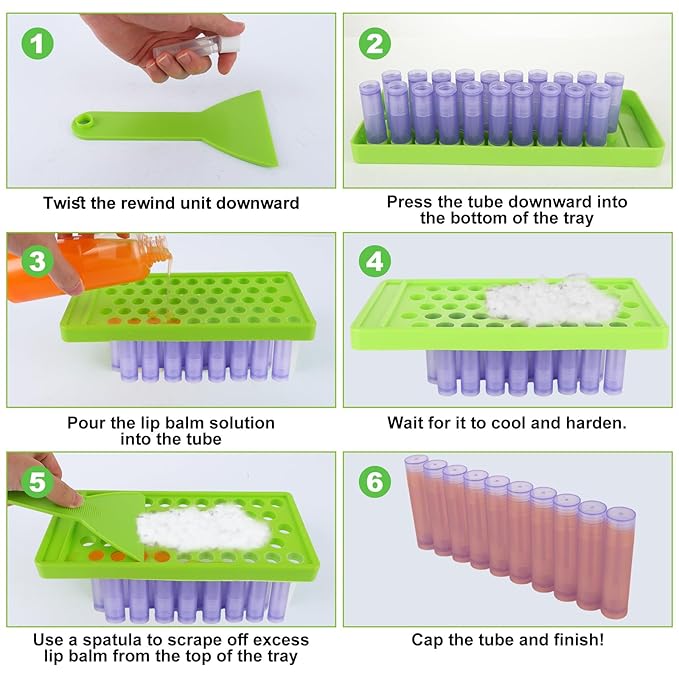 1

Twist the rewind unit downward

2

Press the tube downward into the bottom of the tray

3

Pour the lip balm solution into the tube

4

Wait for it to cool and harden.

5

Use a spatula to scrape off excess lip balm from the top of the tray

6

Cap the tube and finish!