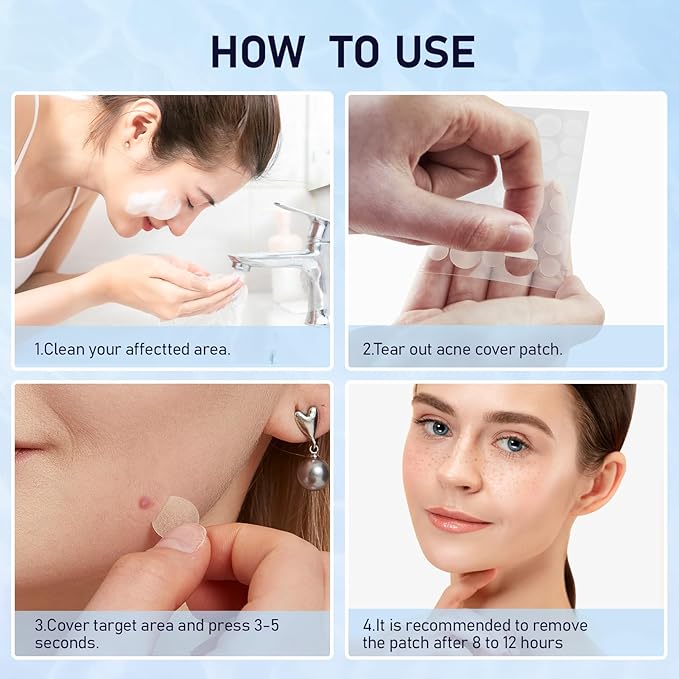 HOW TO USE

1.Clean your affectted area.

2.Tear out acne cover patch.

3.Cover target area and press 3-5 seconds.

4.It is recommended to remove the patch after 8 to 12 hours