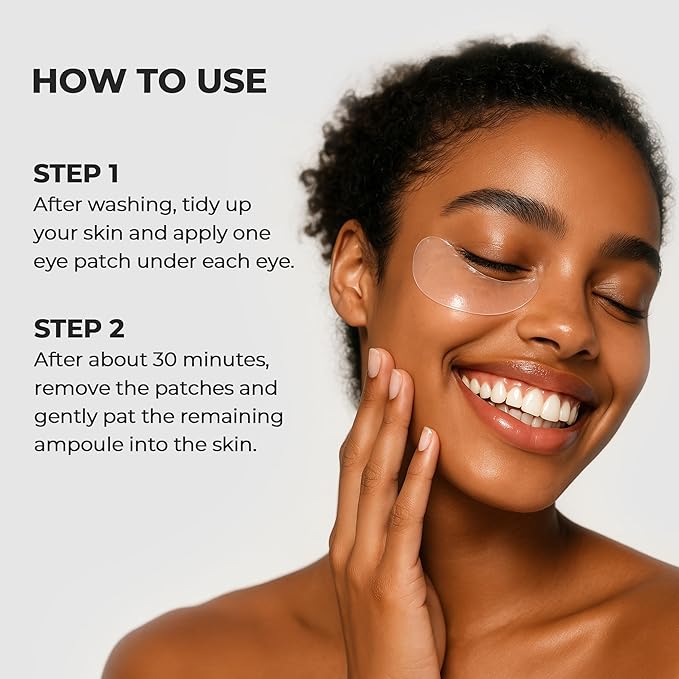 HOW TO USE

STEP 1
After washing, tidy up your skin and apply one eye patch under each eye.

STEP 2
After about 30 minutes, remove the patches and gently pat the remaining ampoule into the skin.