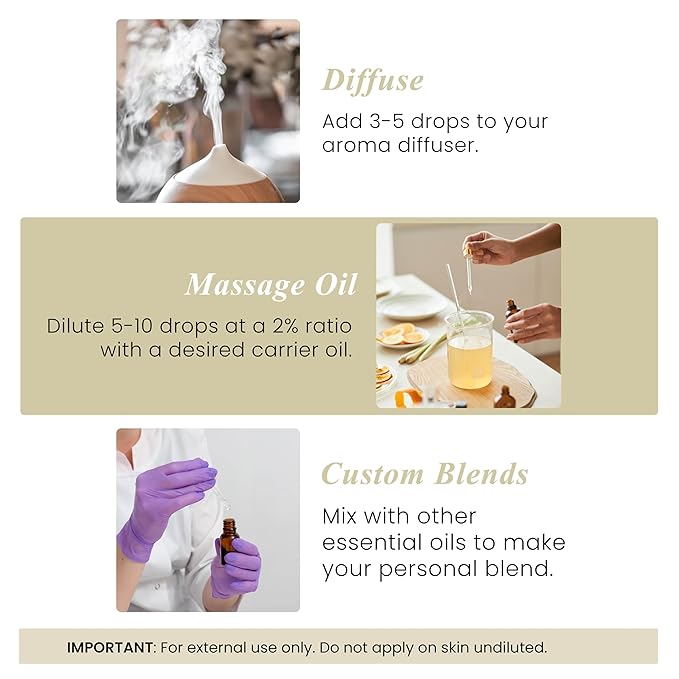 Diffuse

Add 3-5 drops to your aroma diffuser.

Massage Oil

Dilute 5-10 drops at a 2% ratio with a desired carrier oil.

Custom Blends

Mix with other essential oils to make your personal blend.

IMPORTANT: For external use only. Do not apply on skin undiluted.