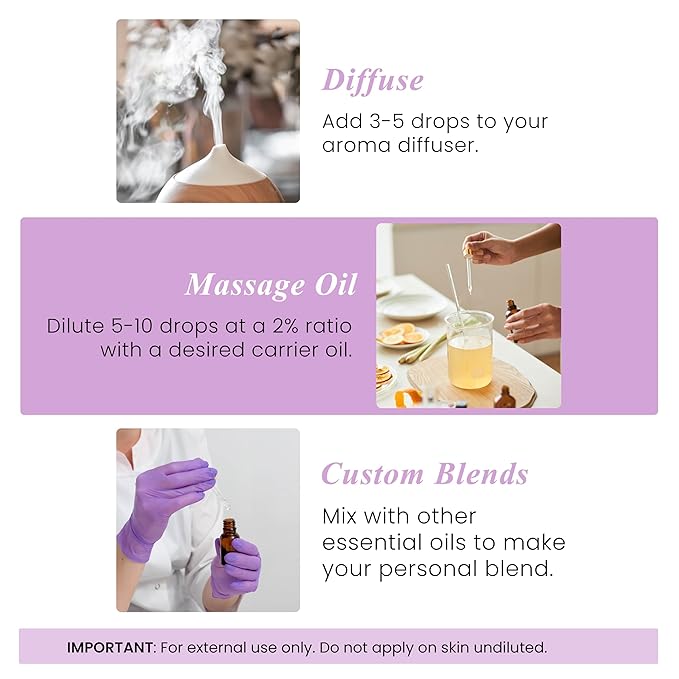 Diffuse
Add 3-5 drops to your aroma diffuser.

Massage Oil
Dilute 5-10 drops at a 2% ratio with a desired carrier oil.

Custom Blends
Mix with other essential oils to make your personal blend.

IMPORTANT: For external use only. Do not apply on skin undiluted.