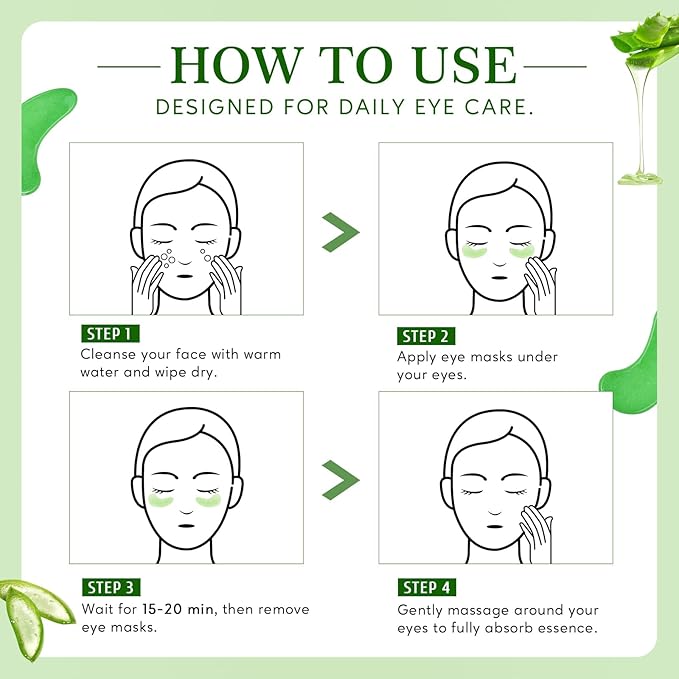 HOW TO USE
DESIGNED FOR DAILY EYE CARE.

STEP 1
Cleanse your face with warm water and wipe dry.

STEP 2
Apply eye masks under your eyes.

STEP 3
Wait for 15-20 min, then remove eye masks.

STEP 4
Gently massage around your eyes to fully absorb essence.