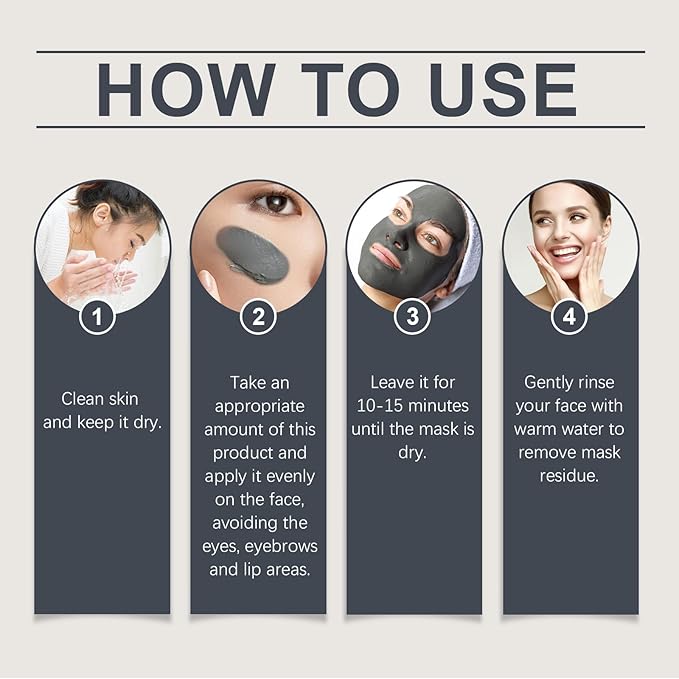 HOW TO USE

1

Clean skin and keep it dry.

2

Take an appropriate amount of this product and apply it evenly on the face, avoiding the eyes, eyebrows and lip areas.

3

Leave it for 10-15 minutes until the mask is dry.

4

Gently rinse your face with warm water to remove mask residue.