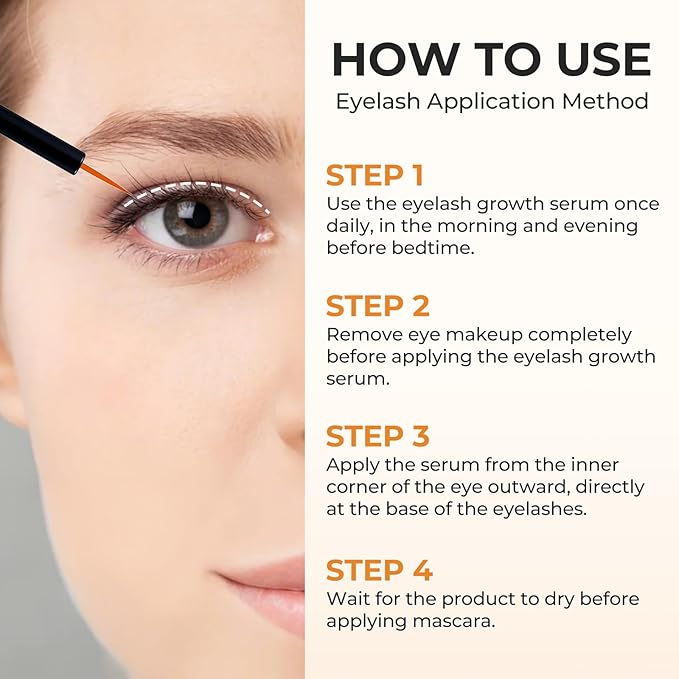 HOW TO USE
Eyelash Application Method

STEP 1
Use the eyelash growth serum once daily, in the morning and evening before bedtime.

STEP 2
Remove eye makeup completely before applying the eyelash growth serum.

STEP 3
Apply the serum from the inner corner of the eye outward, directly at the base of the eyelashes.

STEP 4
Wait for the product to dry before applying mascara.