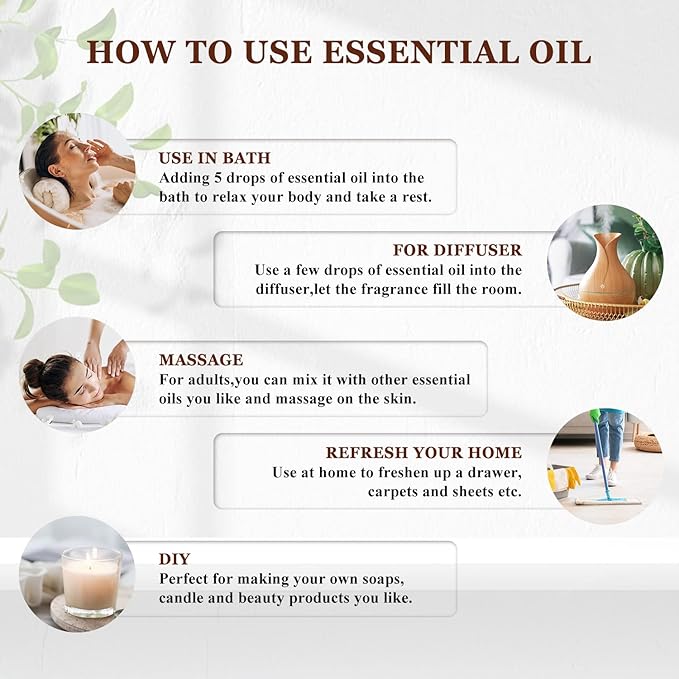 HOW TO USE ESSENTIAL OIL

USE IN BATH
Adding 5 drops of essential oil into the bath to relax your body and take a rest.

FOR DIFFUSER
Use a few drops of essential oil into the diffuser,let the fragrance fill the room.

MASSAGE
For adults,you can mix it with other essential oils you like and massage on the skin.

REFRESH YOUR HOME
Use at home to freshen up a drawer, carpets and sheets etc.

DIY
Perfect for making your own soaps, candle and beauty products you like.