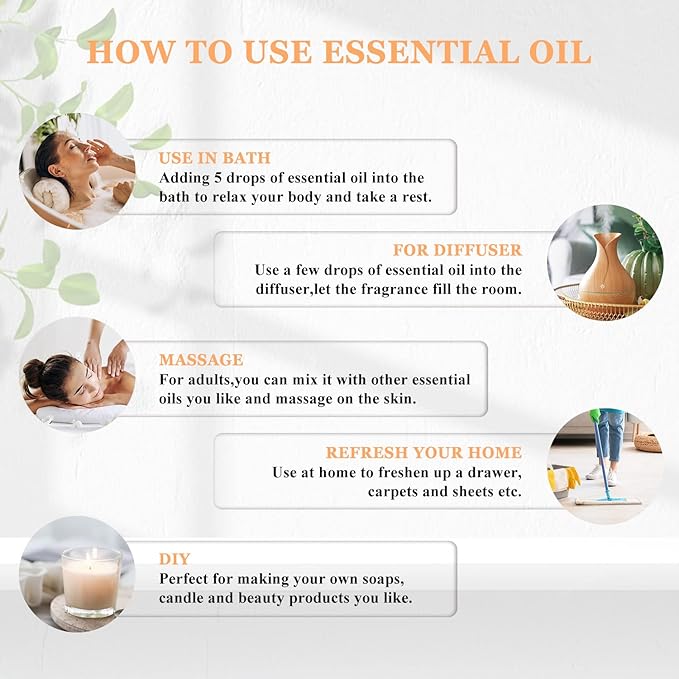 HOW TO USE ESSENTIAL OIL

USE IN BATH
Adding 5 drops of essential oil into the bath to relax your body and take a rest.

FOR DIFFUSER
Use a few drops of essential oil into the diffuser,let the fragrance fill the room.

MASSAGE
For adults,you can mix it with other essential oils you like and massage on the skin.

REFRESH YOUR HOME
Use at home to freshen up a drawer, carpets and sheets etc.

DIY
Perfect for making your own soaps, candle and beauty products you like.