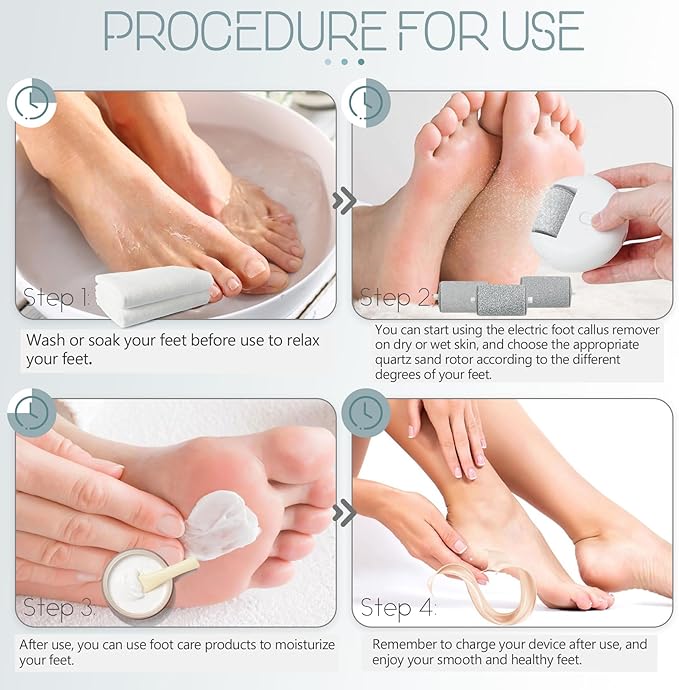 PROCEDURE FOR USE

Step 1:

Wash or soak your feet before use to relax your feet.

Step 2:

You can start using the electric foot callus remover on dry or wet skin, and choose the appropriate quartz sand rotor according to the different degrees of your feet.

Step 3:

After use, you can use foot care products to moisturize your feet.

Step 4:

Remember to charge your device after use, and enjoy your smooth and healthy feet.