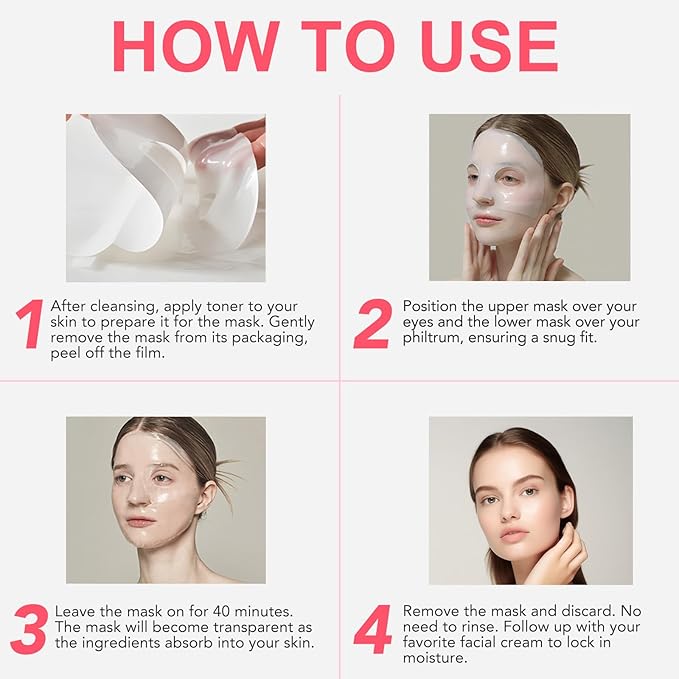 HOW TO USE

1 After cleansing, apply toner to your skin to prepare it for the mask. Gently remove the mask from its packaging, peel off the film.

2 Position the upper mask over your eyes and the lower mask over your philtrum, ensuring a snug fit.

3 Leave the mask on for 40 minutes. The mask will become transparent as the ingredients absorb into your skin.

4 Remove the mask and discard. No need to rinse. Follow up with your favorite facial cream to lock in moisture.