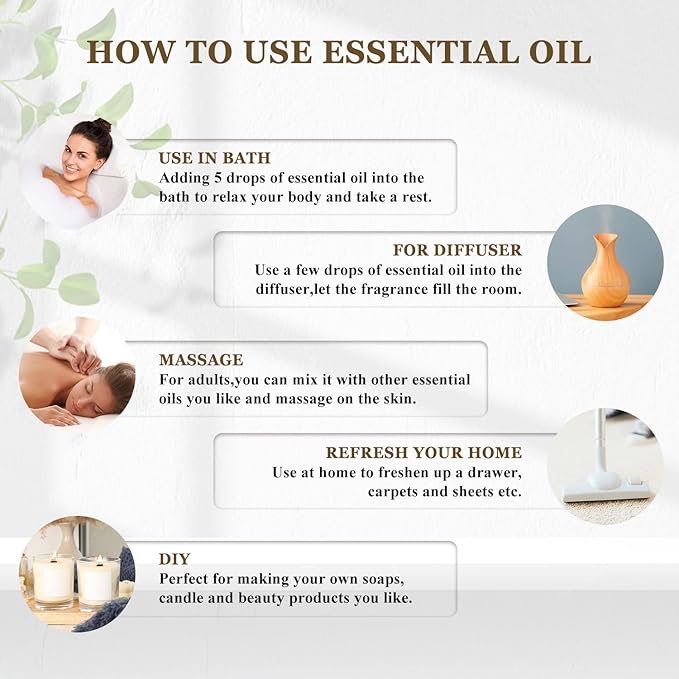 HOW TO USE ESSENTIAL OIL

USE IN BATH
Adding 5 drops of essential oil into the bath to relax your body and take a rest.

FOR DIFFUSER
Use a few drops of essential oil into the diffuser,let the fragrance fill the room.

MASSAGE
For adults,you can mix it with other essential oils you like and massage on the skin.

REFRESH YOUR HOME
Use at home to freshen up a drawer, carpets and sheets etc.

DIY
Perfect for making your own soaps, candle and beauty products you like.