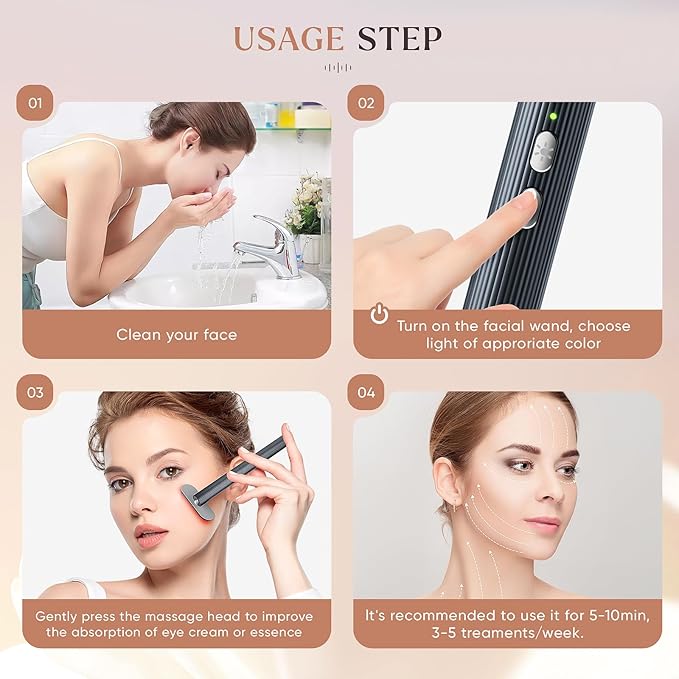 USAGE STEP

01

Clean your face

02

Turn on the facial wand, choose light of approriate color

03

Gently press the massage head to improve the absorption of eye cream or essence

04

It's recommended to use it for 5-10min, 3-5 treaments/week.