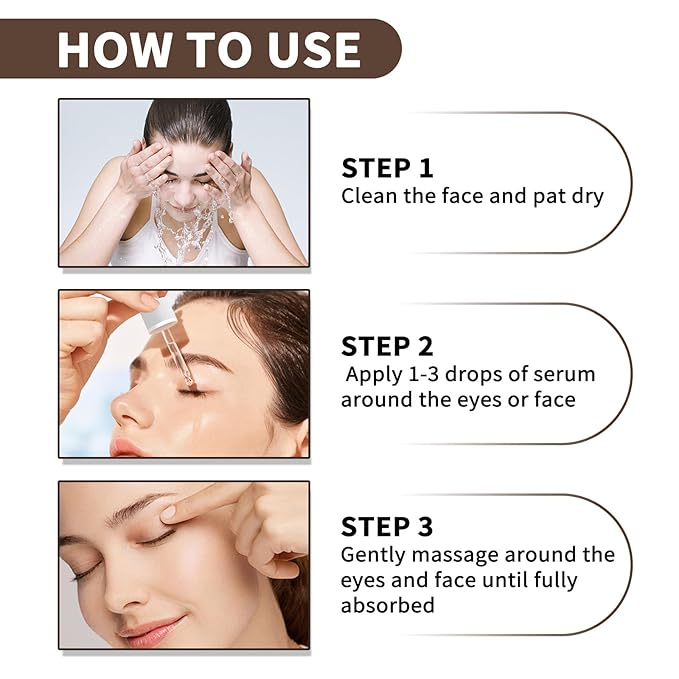 HOW TO USE

STEP 1
Clean the face and pat dry

STEP 2
Apply 1-3 drops of serum around the eyes or face

STEP 3
Gently massage around the eyes and face until fully absorbed