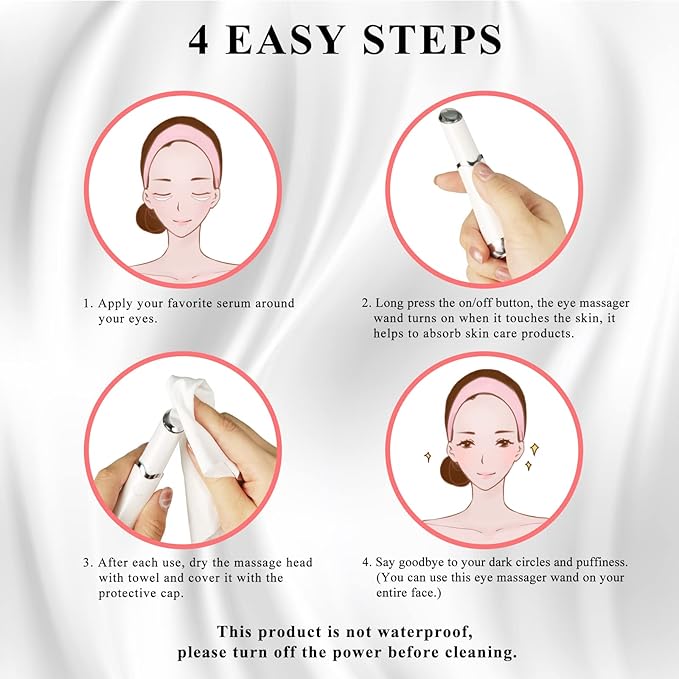 4 EASY STEPS

1. Apply your favorite serum around your eyes.

2. Long press the on/off button, the eye massager wand turns on when it touches the skin, it helps to absorb skin care products.

3. After each use, dry the massage head with towel and cover it with the protective cap.

4. Say goodbye to your dark circles and puffiness. (You can use this eye massager wand on your entire face.)

This product is not waterproof, please turn off the power before cleaning.