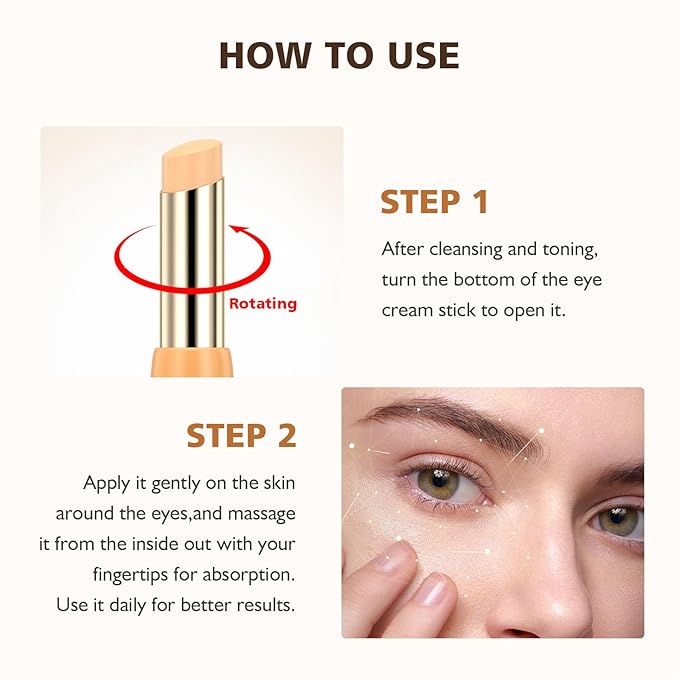 HOW TO USE

Rotating

STEP 1

After cleansing and toning, turn the bottom of the eye cream stick to open it.

STEP 2

Apply it gently on the skin around the eyes,and massage it from the inside out with your fingertips for absorption. Use it daily for better results.