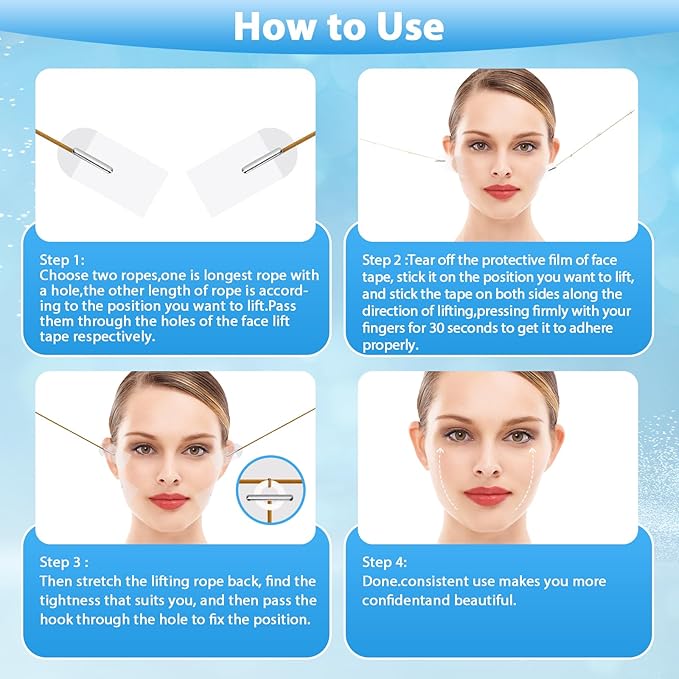 How to Use

Step 1:
Choose two ropes,one is longest rope with a hole,the other length of rope is according to the position you want to lift.Pass them through the holes of the face lift tape respectively.

Step 2 :Tear off the protective film of face tape, stick it on the position you want to lift, and stick the tape on both sides along the direction of lifting,pressing firmly with your fingers for 30 seconds to get it to adhere properly.

Step 3 :
Then stretch the lifting rope back, find the tightness that suits you, and then pass the hook through the hole to fix the position.

Step 4:
Done.consistent use makes you more confidentand beautiful.