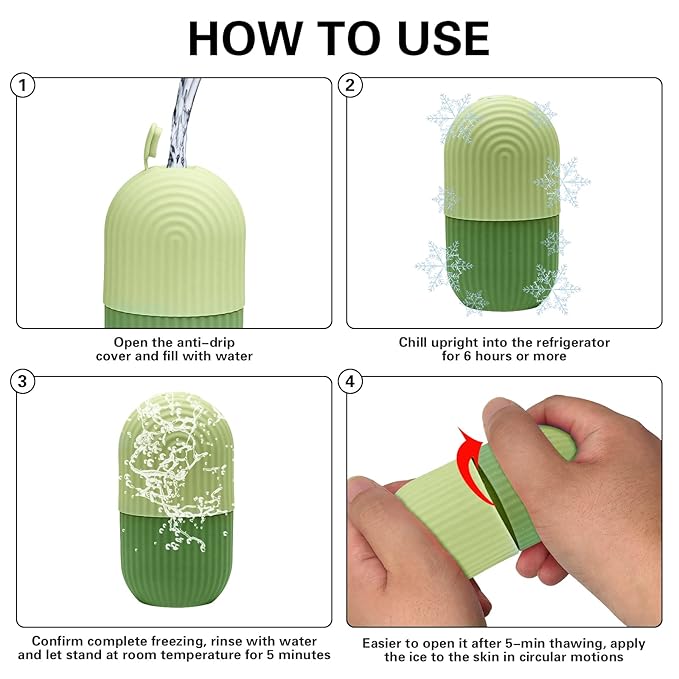 HOW TO USE

1

Open the anti-drip cover and fill with water

2

Chill upright into the refrigerator for 6 hours or more

3

Confirm complete freezing, rinse with water and let stand at room temperature for 5 minutes

4

Easier to open it after 5-min thawing, apply the ice to the skin in circular motions