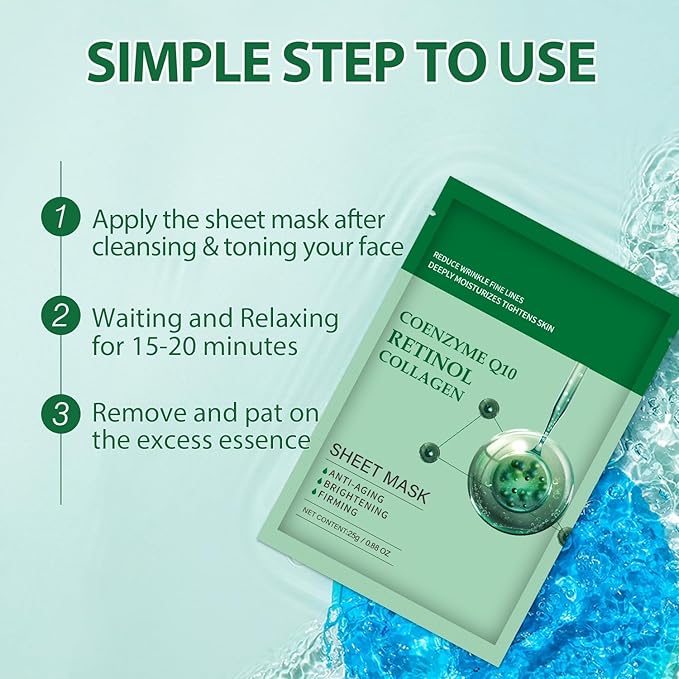 SIMPLE STEP TO USE

1 Apply the sheet mask after cleansing & toning your face

2 Waiting and Relaxing for 15-20 minutes

3 Remove and pat on the excess essence

REDUCE WRINKLE FINE LINES
DEEPLY MOISTURIZES TIGHTENS SKIN

COENZYME Q10
RETINOL
COLLAGEN

SHEET MASK
ANTI-AGING
BRIGHTENING
FIRMING

NET CONTENT:25g / 0.88 OZ