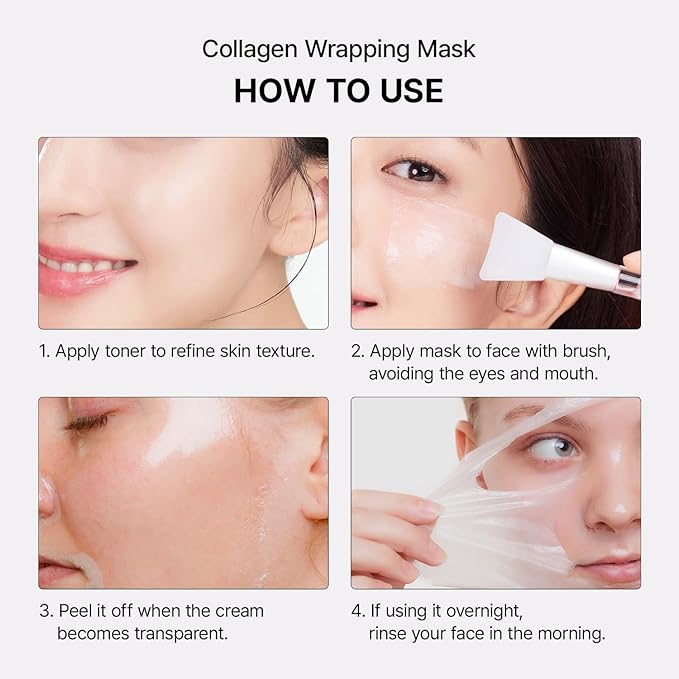 Collagen Wrapping Mask

HOW TO USE

1. Apply toner to refine skin texture.

2. Apply mask to face with brush, avoiding the eyes and mouth.

3. Peel it off when the cream becomes transparent.

4. If using it overnight, rinse your face in the morning.