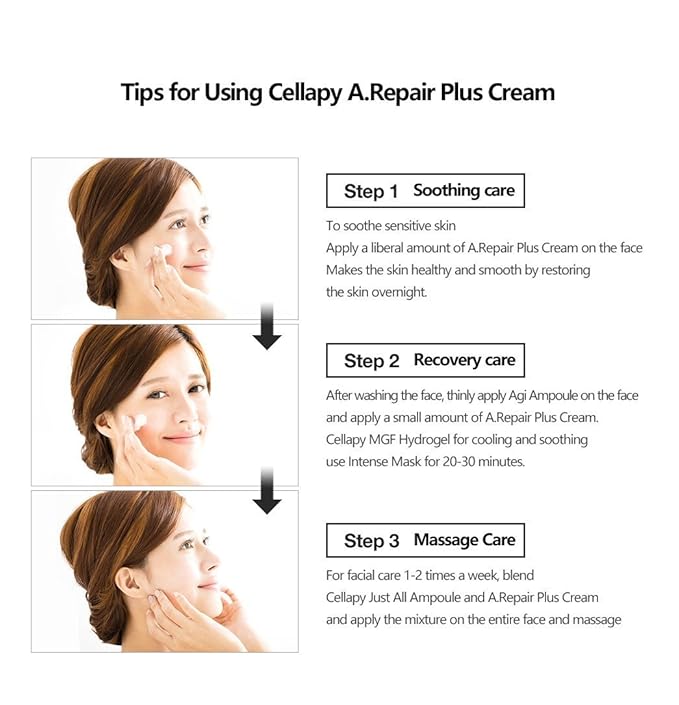 Tips for Using Cellapy A.Repair Plus Cream

Step 1 Soothing care

To soothe sensitive skin
Apply a liberal amount of A.Repair Plus Cream on the face
Makes the skin healthy and smooth by restoring the skin overnight.

Step 2 Recovery care

After washing the face, thinly apply Agi Ampoule on the face and apply a small amount of A.Repair Plus Cream.
Cellapy MGF Hydrogel for cooling and soothing use Intense Mask for 20-30 minutes.

Step 3 Massage Care

For facial care 1-2 times a week, blend Cellapy Just All Ampoule and A.Repair Plus Cream and apply the mixture on the entire face and massage