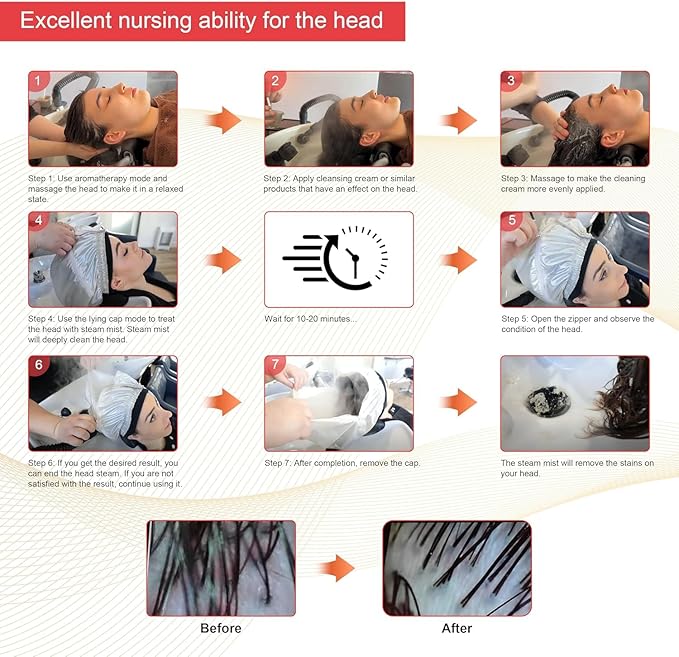 Excellent nursing ability for the head

1

Step 1: Use aromatherapy mode and massage the head to make it in a relaxed state.

2

Step 2: Apply cleansing cream or similar products that have an effect on the head.

3

Step 3: Massage to make the cleaning cream more evenly applied.

4

Step 4: Use the lying cap mode to treat the head with steam mist. Steam mist will deeply clean the head.

Wait for 10-20 minutes...

5

Step 5: Open the zipper and observe the condition of the head.

6

Step 6: If you get the desired result, you can end the head steam. If you are not satisfied with the result, continue using it.

7

Step 7: After completion, remove the cap.

The steam mist will remove the stains on your head.

Before

After