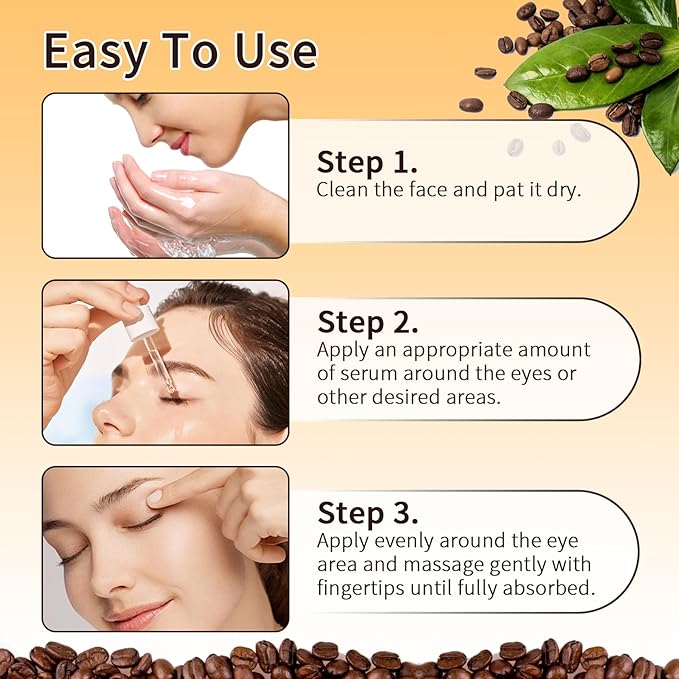 Easy To Use

Step 1.
Clean the face and pat it dry.

Step 2.
Apply an appropriate amount of serum around the eyes or other desired areas.

Step 3.
Apply evenly around the eye area and massage gently with fingertips until fully absorbed.