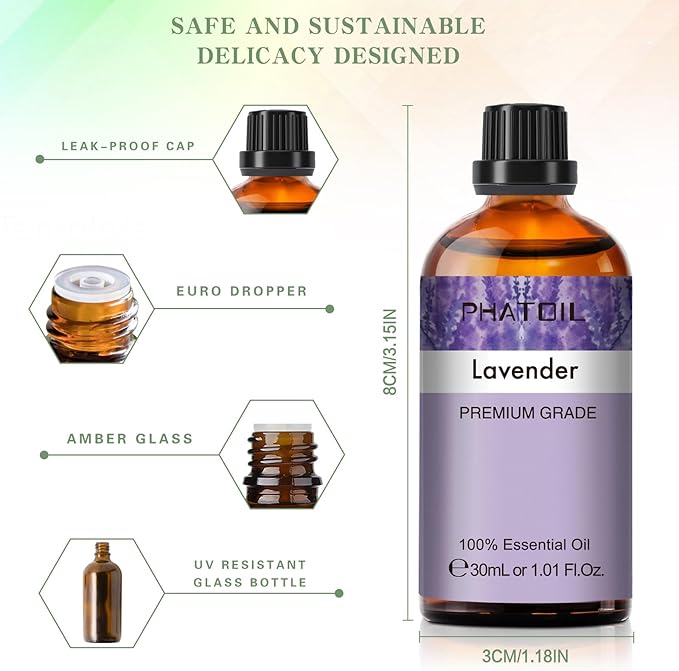 SAFE AND SUSTAINABLE
DELICACY DESIGNED

LEAK-PROOF CAP

EURO DROPPER

AMBER GLASS

UV RESISTANT
GLASS BOTTLE

8CM/3.15IN

PHATOIL

Lavender

PREMIUM GRADE

100% Essential Oil
℮30mL or 1.01 Fl.Oz.

3CM/1.18IN