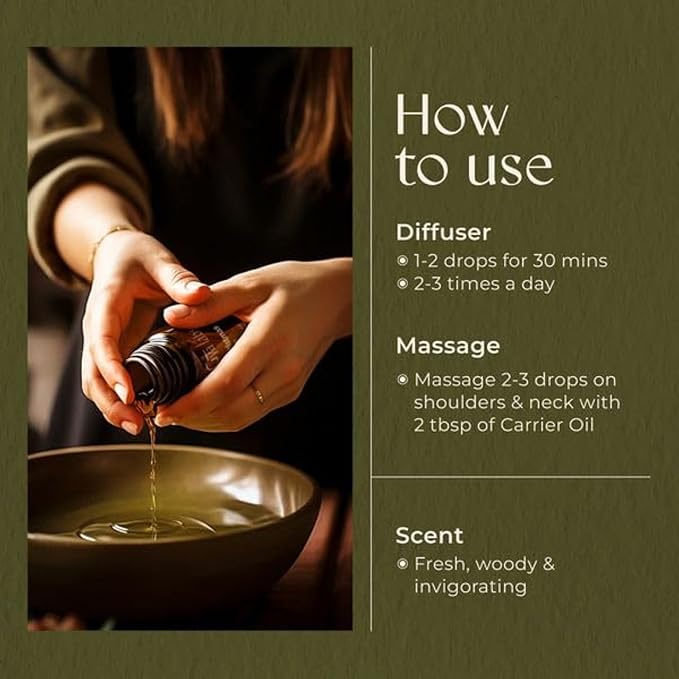 How to use

Diffuser
◉ 1-2 drops for 30 mins
◉ 2-3 times a day

Massage
◉ Massage 2-3 drops on shoulders & neck with 2 tbsp of Carrier Oil

Scent
◉ Fresh, woody & invigorating