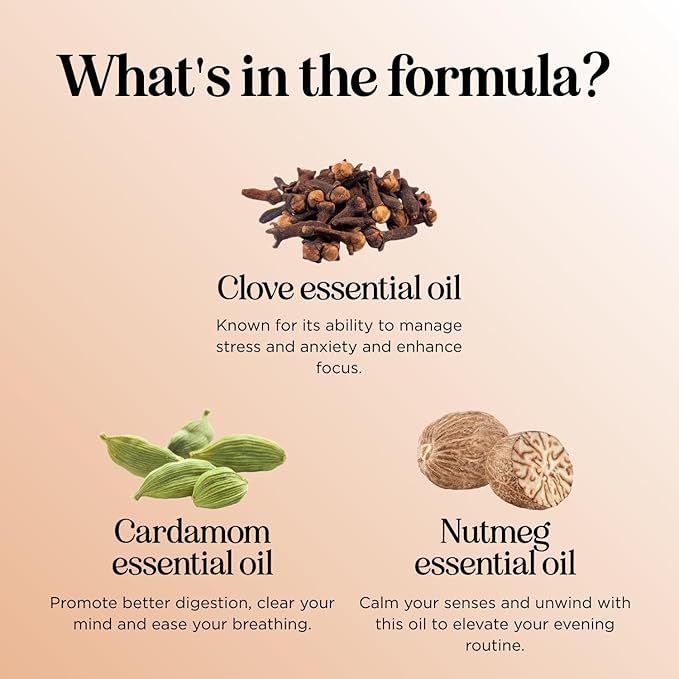 What's in the formula?

Clove essential oil

Known for its ability to manage stress and anxiety and enhance focus.

Cardamom essential oil

Promote better digestion, clear your mind and ease your breathing.

Nutmeg essential oil

Calm your senses and unwind with this oil to elevate your evening routine.