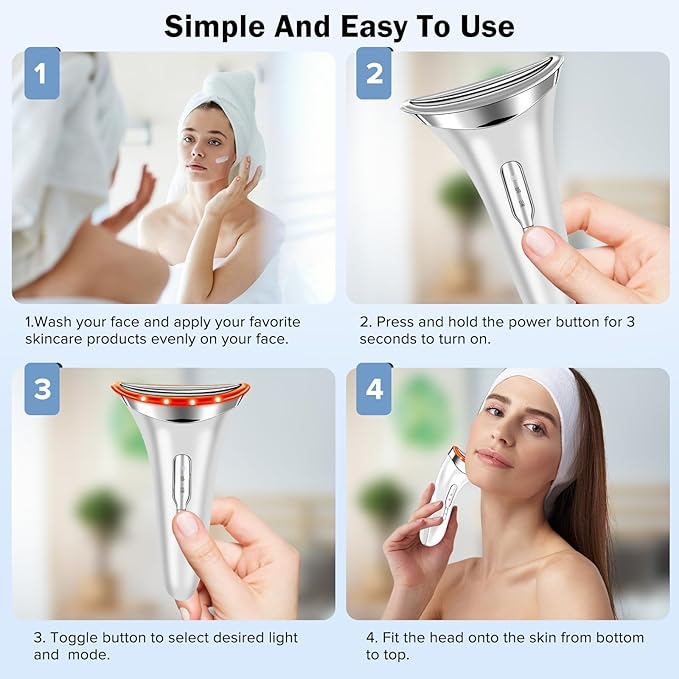 Simple And Easy To Use

1

1.Wash your face and apply your favorite skincare products evenly on your face.

2

2. Press and hold the power button for 3 seconds to turn on.

3

3. Toggle button to select desired light and mode.

4

4. Fit the head onto the skin from bottom to top.