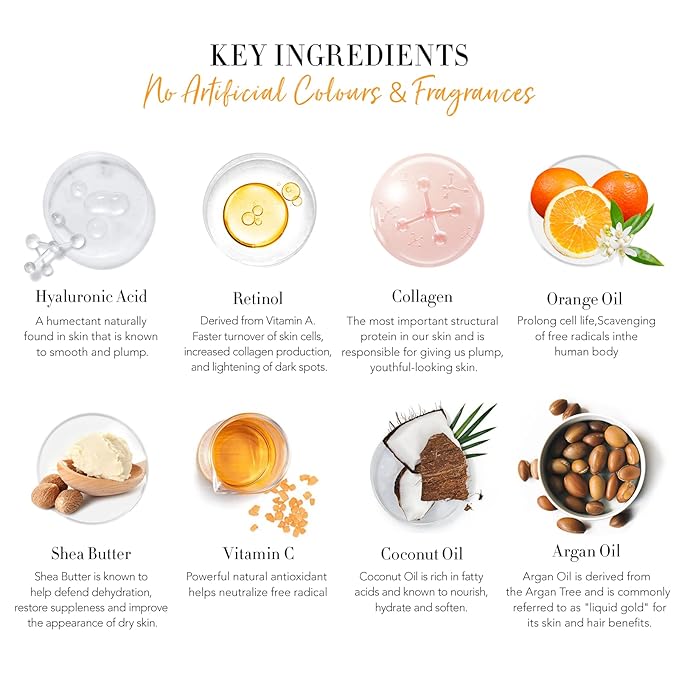 KEY INGREDIENTS
No Artificial Colours & Fragrances

Hyaluronic Acid
A humectant naturally found in skin that is known to smooth and plump.

Retinol
Derived from Vitamin A. Faster turnover of skin cells, increased collagen production, and lightening of dark spots.

Collagen
The most important structural protein in our skin and is responsible for giving us plump, youthful-looking skin.

Orange Oil
Prolong cell life,Scavenging of free radicals inthe human body

Shea Butter
Shea Butter is known to help defend dehydration, restore suppleness and improve the appearance of dry skin.

Vitamin C
Powerful natural antioxidant helps neutralize free radical

Coconut Oil
Coconut Oil is rich in fatty acids and known to nourish, hydrate and soften.

Argan Oil
Argan Oil is derived from the Argan Tree and is commonly referred to as "liquid gold" for its skin and hair benefits.