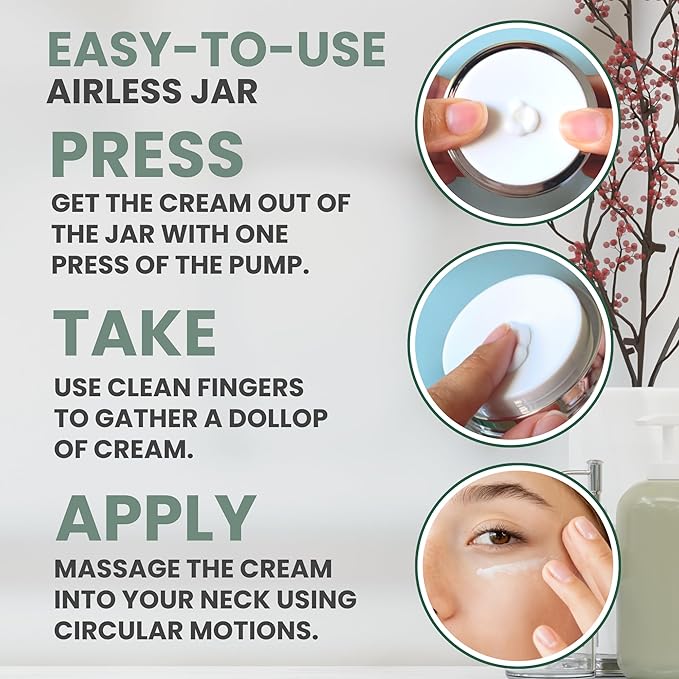 EASY-TO-USE
AIRLESS JAR

PRESS
GET THE CREAM OUT OF THE JAR WITH ONE PRESS OF THE PUMP.

TAKE
USE CLEAN FINGERS TO GATHER A DOLLOP OF CREAM.

APPLY
MASSAGE THE CREAM INTO YOUR NECK USING CIRCULAR MOTIONS.