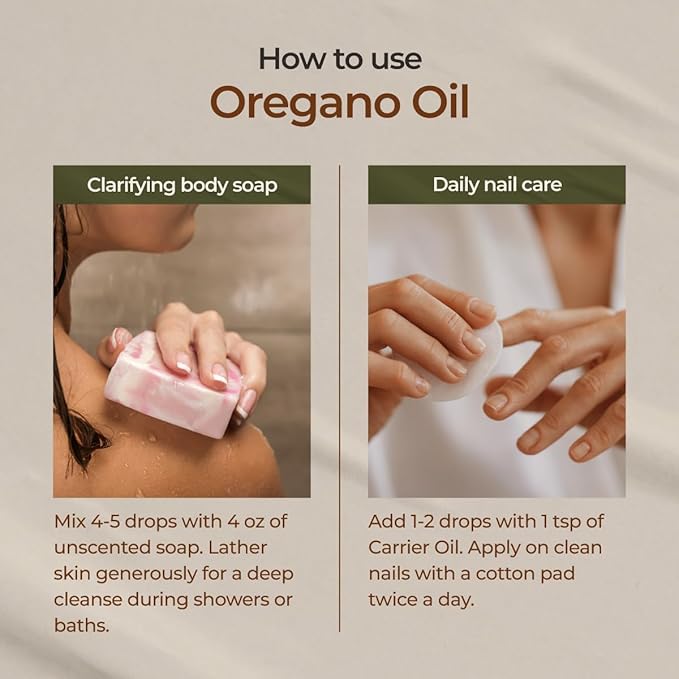 How to use
Oregano Oil

Clarifying body soap

Mix 4-5 drops with 4 oz of unscented soap. Lather skin generously for a deep cleanse during showers or baths.

Daily nail care

Add 1-2 drops with 1 tsp of Carrier Oil. Apply on clean nails with a cotton pad twice a day.